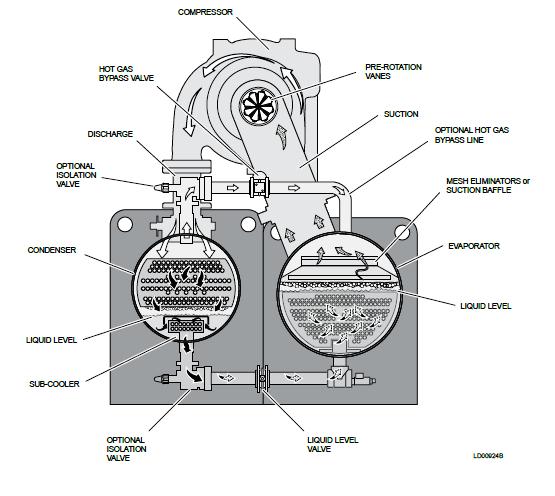 COMPRESSOR

HOT GAS BYPASS VALVE

PRE-ROTATION VANES

SUCTION

DISCHARGE

OPTIONAL HOT GAS BYPASS LINE

OPTIONAL ISOLATION VALVE

MESH ELIMINATORS or SUCTION BAFFLE

CONDENSER

EVAPORATOR

LIQUID LEVEL

LIQUID LEVEL

SUB-COOLER

OPTIONAL ISOLATION VALVE

LIQUID LEVEL VALVE

LD00924B